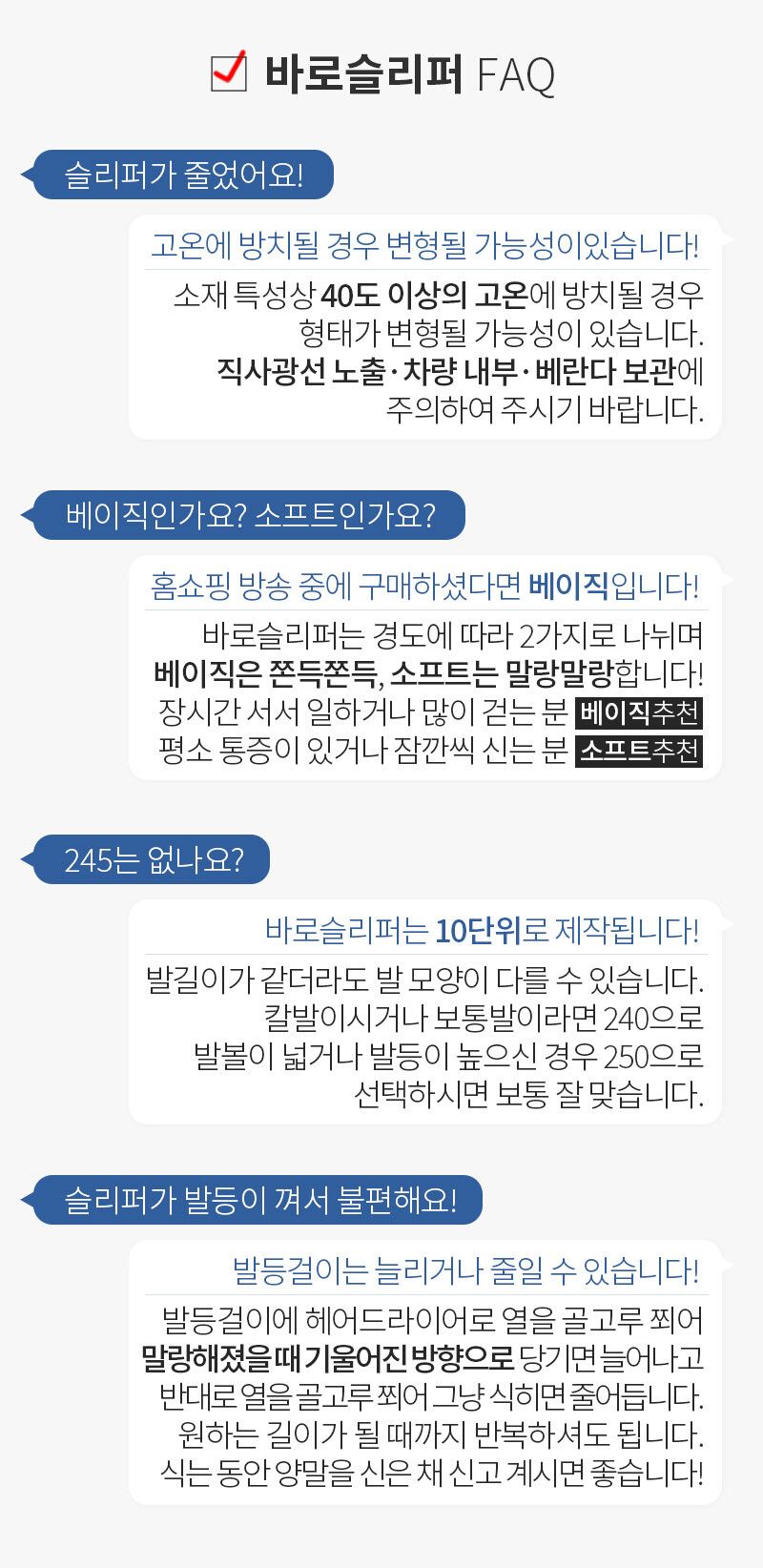 ☑ 바로슬리퍼 FAQ

슬리퍼가 줄었어요!

고온에 방치될 경우 변형될 가능성이있습니다!

소재 특성상 40도 이상의 고온에 방치될 경우
형태가 변형될 가능성이 있습니다.
직사광선 노출·차량 내부·베란다 보관에
주의하여 주시기 바랍니다.

베이직인가요? 소프트인가요?

홈쇼핑 방송 중에 구매하셨다면 베이직입니다!

바로슬리퍼는 경도에 따라 2가지로 나뉘며
베이직은 쫀득쫀득, 소프트는 말랑말랑합니다!
장시간 서서 일하거나 많이 걷는 분 베이직추천
평소 통증이 있거나 잠깐씩 신는 분 소프트추천

245는 없나요?

바로슬리퍼는 10단위로 제작됩니다!

발길이가 같더라도 발 모양이 다를 수 있습니다.
칼발이시거나 보통발이라면 240으로
발볼이 넓거나 발등이 높으신 경우 250으로
선택하시면 보통 잘 맞습니다.

슬리퍼가 발등이 껴서 불편해요!

발등걸이는 늘리거나 줄일 수 있습니다!

발등걸이에 헤어드라이어로 열을 골고루 쬐어
말랑해졌을 때 기울어진 방향으로 당기면 늘어나고
반대로 열을 골고루 쬐어 그냥 식히면 줄어듭니다.
원하는 길이가 될 때까지 반복하셔도 됩니다.
식는 동안 양말을 신은 채 신고 계시면 좋습니다!