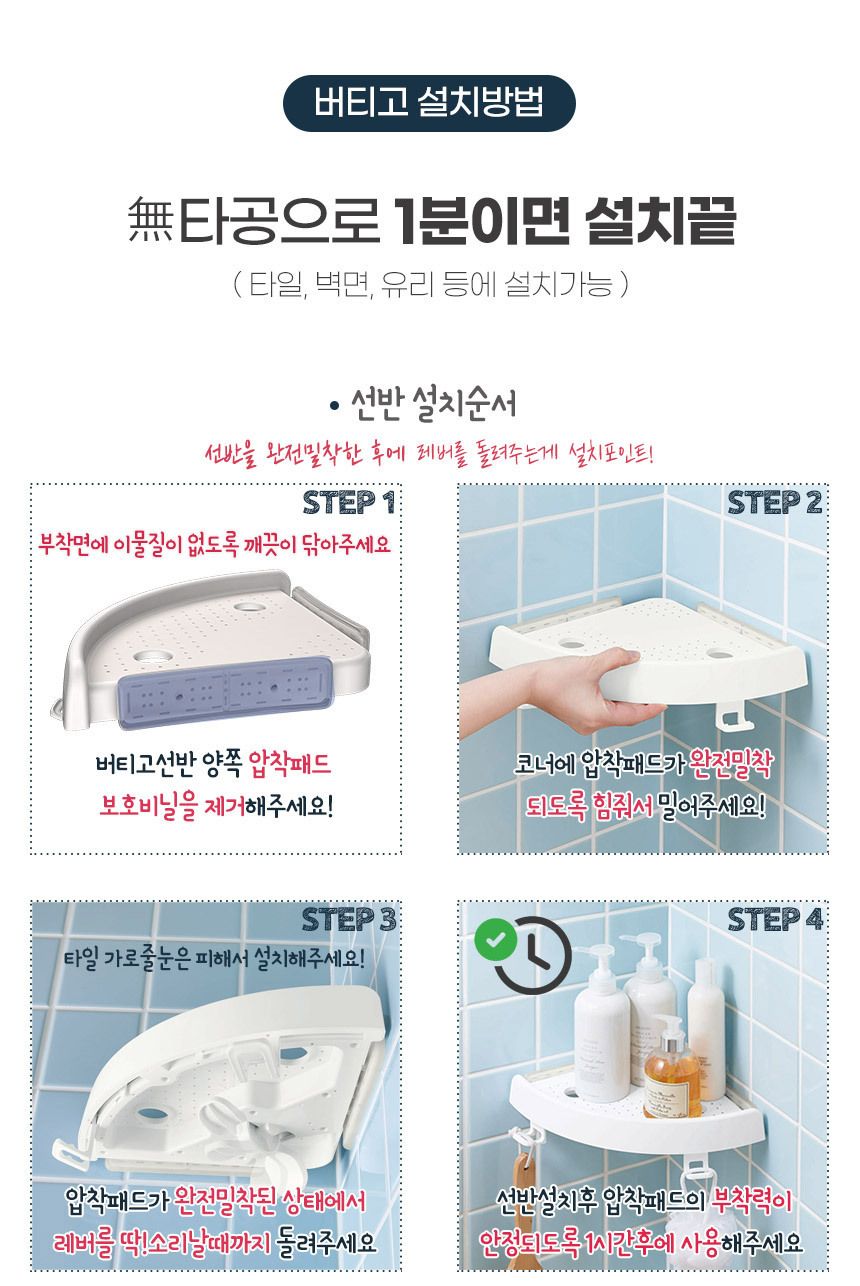 버티고 설치방법

無타공으로 1분이면 설치끝

( 타일, 벽면, 유리 등에 설치가능 )

• 선반 설치순서

선반을 완전밀착한 후에 레버를 돌려주는게 설치포인트!

STEP 1

부착면에 이물질이 없도록 깨끗이 닦아주세요

버티고선반 양쪽 압착패드 보호비닐을 제거해주세요!

STEP 2

코너에 압착패드가 완전밀착 되도록 힘줘서 밀어주세요!

STEP 3

타일 가로줄눈은 피해서 설치해주세요!

압착패드가 완전밀착된 상태에서 레버를 딱!소리날때까지 돌려주세요

STEP 4

선반설치후 압착패드의 부착력이 안정되도록 1시간후에 사용해주세요