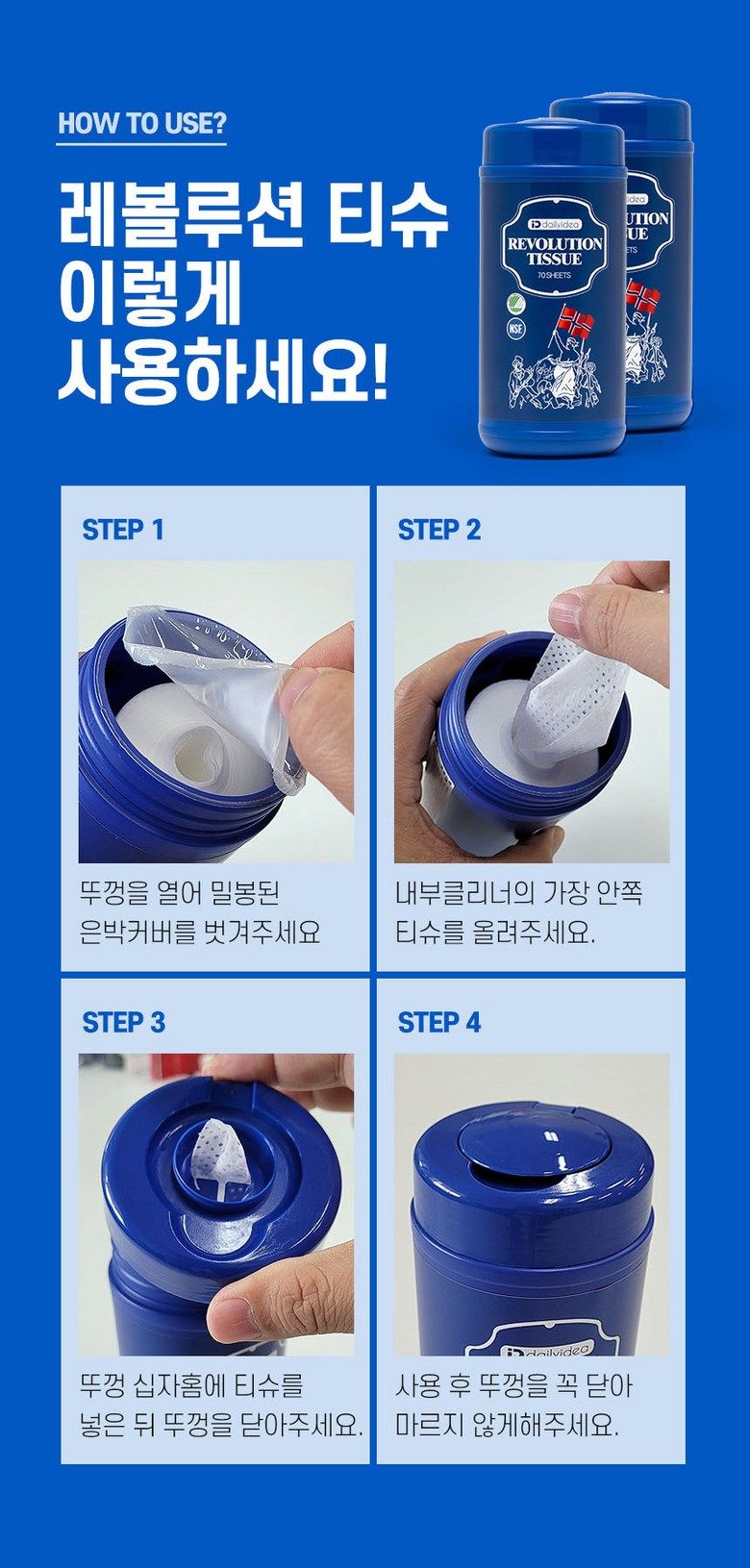 HOW TO USE?

레볼루션 티슈 이렇게 사용하세요!

dailyidea
REVOLUTION TISSUE
70 SHEETS
NSF

STEP 1

뚜껑을 열어 밀봉된 은박커버를 벗겨주세요

STEP 2

내부클리너의 가장 안쪽 티슈를 올려주세요.

STEP 3

뚜껑 십자홈에 티슈를 넣은 뒤 뚜껑을 닫아주세요.

STEP 4

dailyidea

사용 후 뚜껑을 꼭 닫아 마르지 않게해주세요.